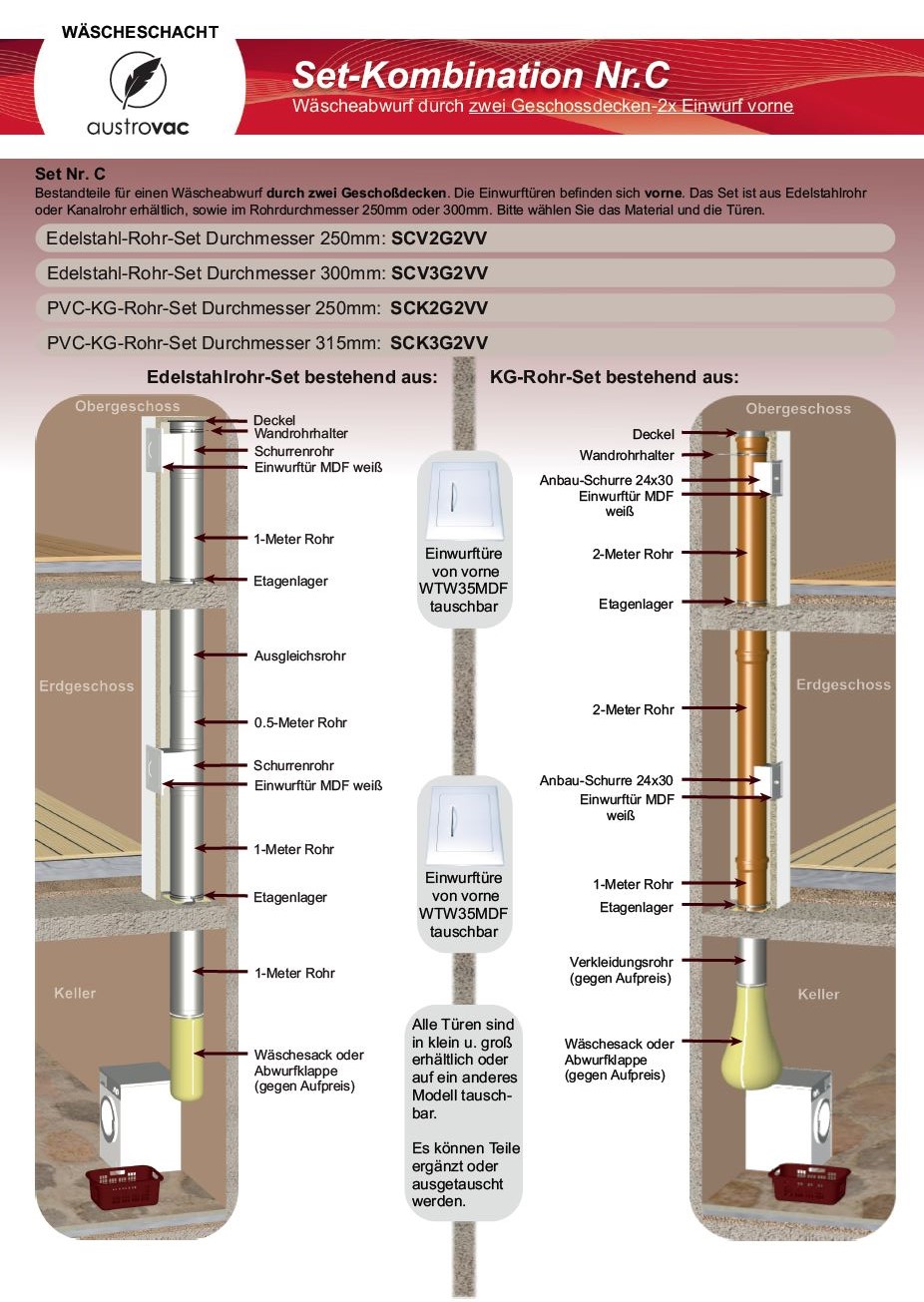 WÄSCHESCHACHT

austrovac

Set-Kombination Nr.C

Wäscheabwurf durch zwei Geschossdecken-2x Einwurf vorne

Set Nr. C

Bestandteile für einen Wäscheabwurf durch zwei Geschoßdecken. Die Einwurftüren befinden sich vorne. Das Set ist aus Edelstahlrohr oder Kanalrohr erhältlich, sowie im Rohrdurchmesser 250mm oder 300mm. Bitte wählen Sie das Material und die Türen.

Edelstahl-Rohr-Set Durchmesser 250mm: SCV2G2VV

Edelstahl-Rohr-Set Durchmesser 300mm: SCV3G2VV

PVC-KG-Rohr-Set Durchmesser 250mm: SCK2G2VV

PVC-KG-Rohr-Set Durchmesser 315mm: SCK3G2VV

Edelstahlrohr-Set bestehend aus:

Obergeschoss

Deckel

Wandrohrhalter

Schurrenrohr

Einwurftür MDF weiß

1-Meter Rohr

Etagenlager

Ausgleichsrohr

Erdgeschoss

0.5-Meter Rohr

Schurrenrohr

Einwurftür MDF weiß

1-Meter Rohr

Etagenlager

1-Meter Rohr

Keller

Wäschesack oder Abwurfklappe (gegen Aufpreis)

Einwurftüre von vorne WTW35MDF tauschbar

Einwurftüre von vorne WTW35MDF tauschbar

Alle Türen sind in klein u. groß erhältlich oder auf ein anderes Modell tauschbar.

Es können Teile ergänzt oder ausgetauscht werden.

KG-Rohr-Set bestehend aus:

Obergeschoss

Deckel

Wandrohrhalter

Anbau-Schurre 24x30

Einwurftür MDF weiß

2-Meter Rohr

Etagenlager

Erdgeschoss

2-Meter Rohr

Anbau-Schurre 24x30

Einwurftür MDF weiß

1-Meter Rohr

Etagenlager

Verkleidungsrohr (gegen Aufpreis)

Keller

Wäschesack oder Abwurfklappe (gegen Aufpreis)